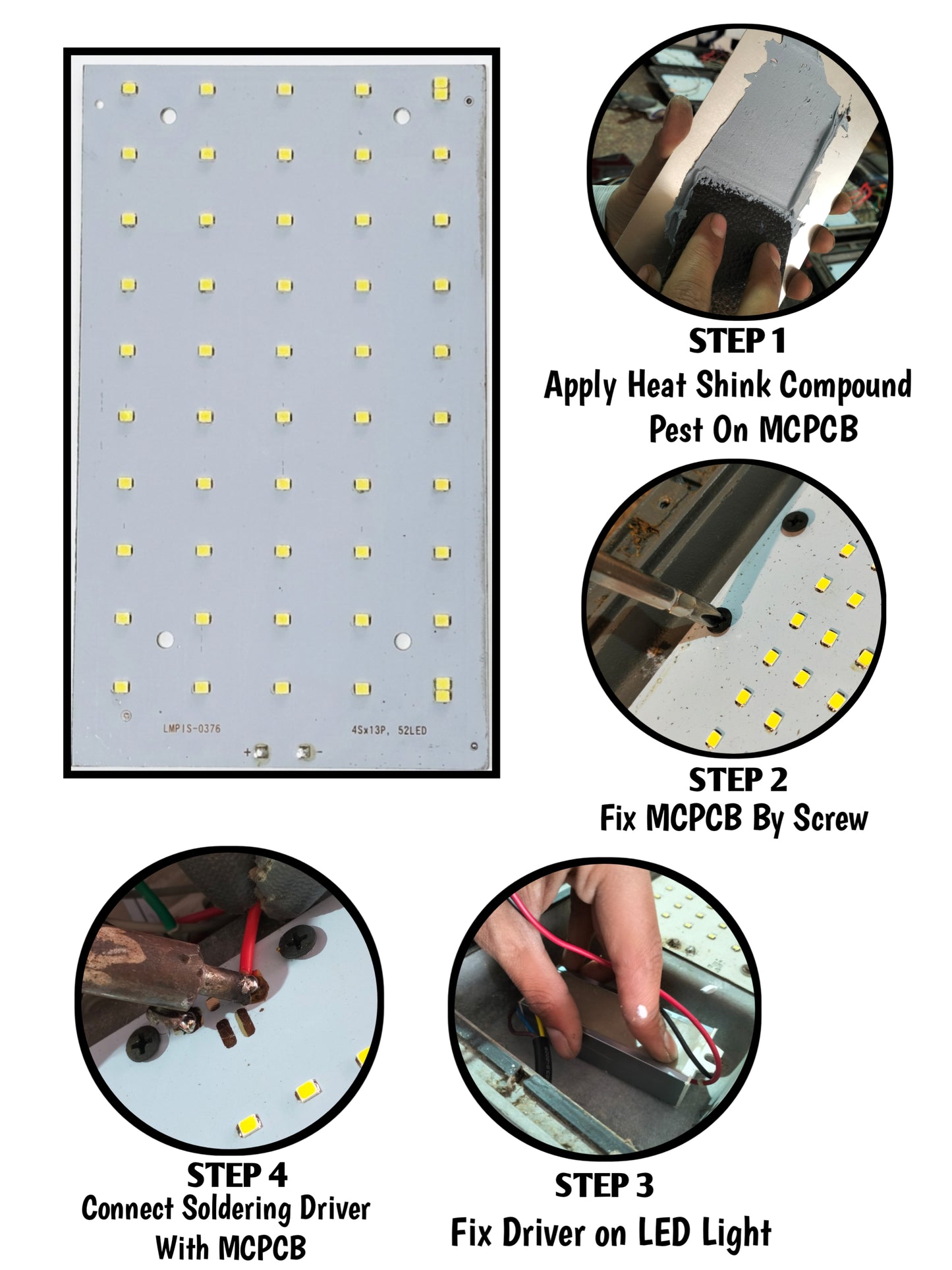 LMPIS-0376

4Sx13P, 52LED

+

-

STEP 1
Apply Heat Shink Compound Pest On MCPCB

STEP 2
Fix MCPCB By Screw

STEP 4
Connect Soldering Driver With MCPCB

STEP 3
Fix Driver on LED Light